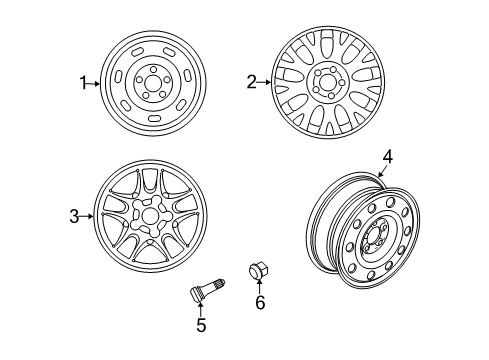 1
2
3
4
5
6