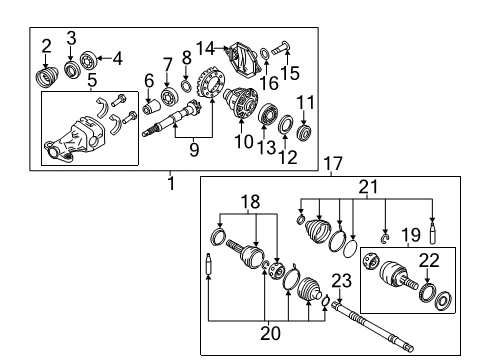 2
3
4
5
6
7
8
14
16
15
11
9
10
13
12
1
17
21
18
19
22
23
20