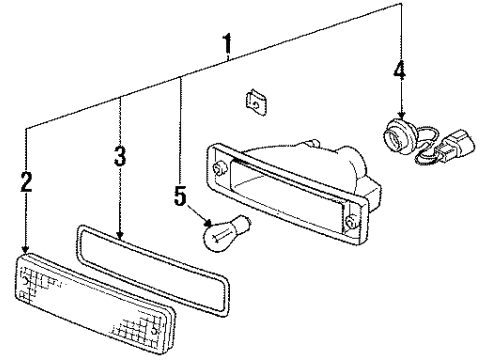 1
4
3
2
5