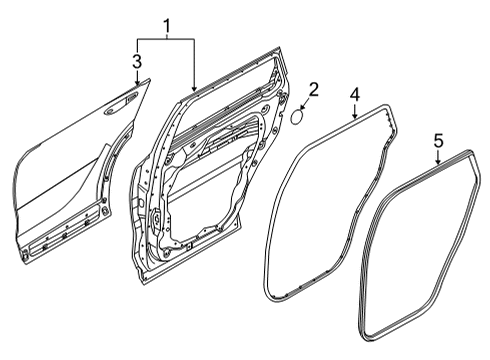 1
3
2
4
5