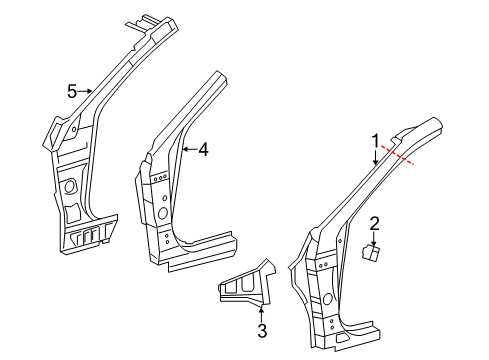 5
4
1
2
3