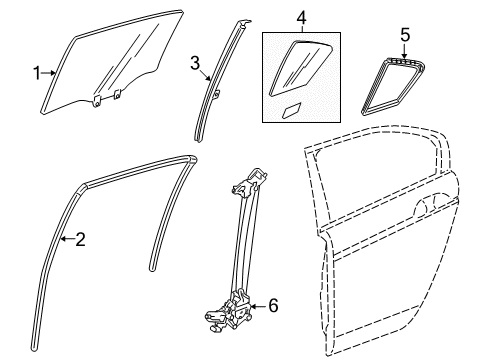 1
3
4
5
2
6