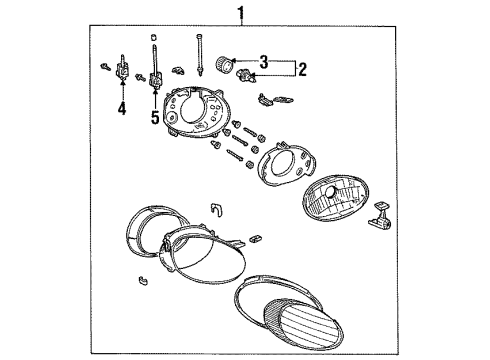 1
3
2
4
5