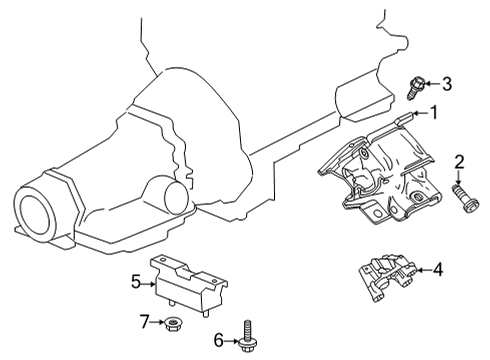 3
1
2
4
5
7
6