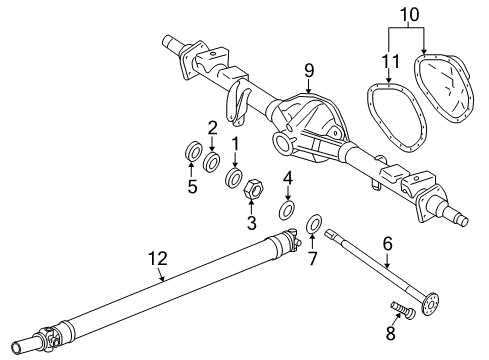 10
11
9
2
1
5
4
3
7
6
12
8