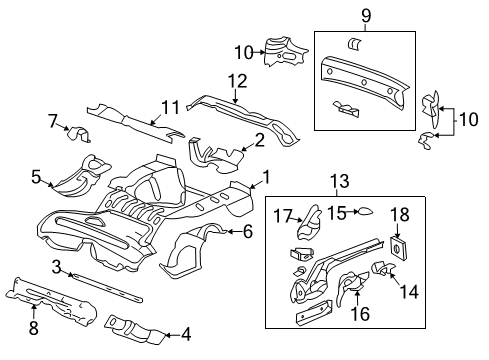 9
10
12
11
7
10
2
5
1
13
17
15
18
6
3
14
16
8
4