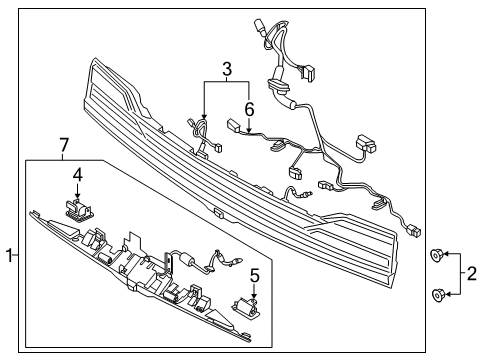 3
6
7
4
1
5
2