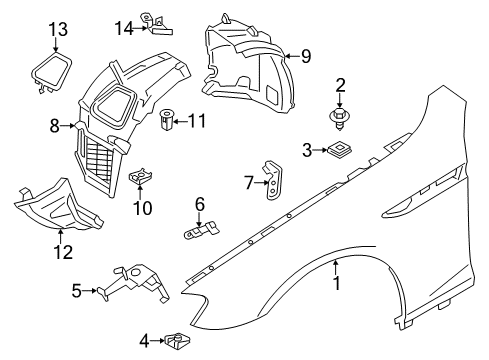 13
14
9
2
8
11
3
7
10
6
12
1
5
4