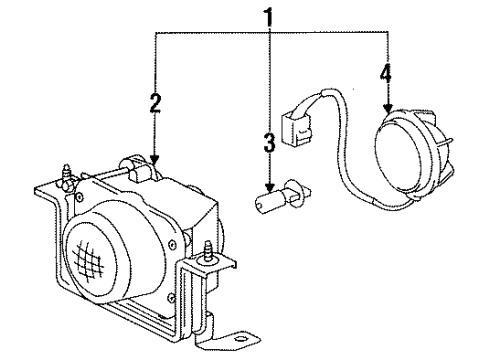 1
2
3
4