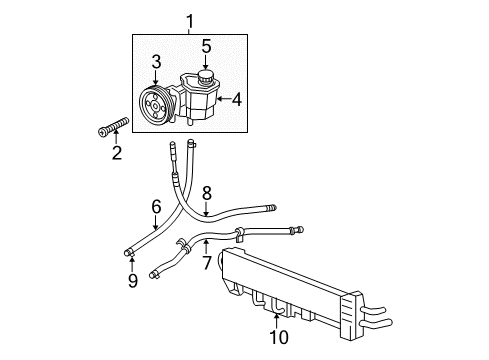 1
5
3
4
2
8
6
7
9
10