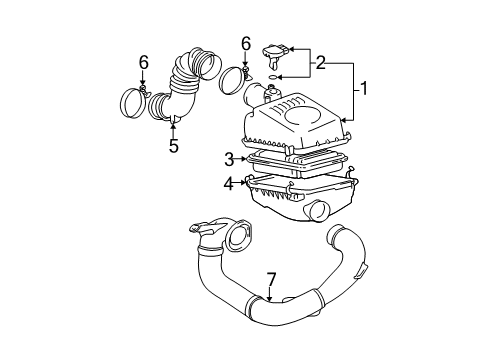 6
6
2
1
5
3
4
7