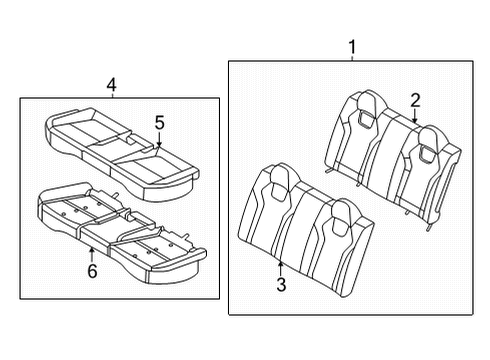 4
5
6
1
2
3