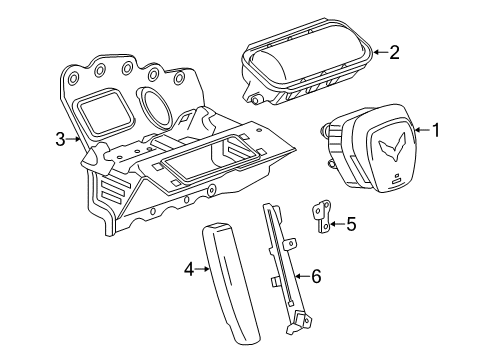 2
3
1
5
4
6