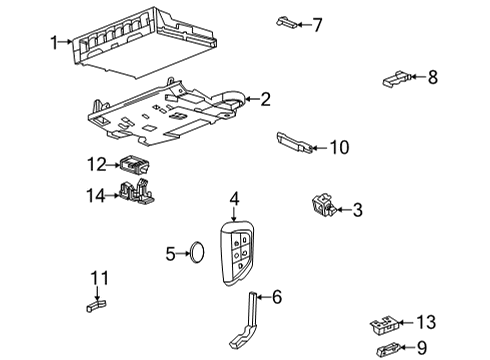 1
7
8
2
10
12
14
4
3
5
11
6
13
9