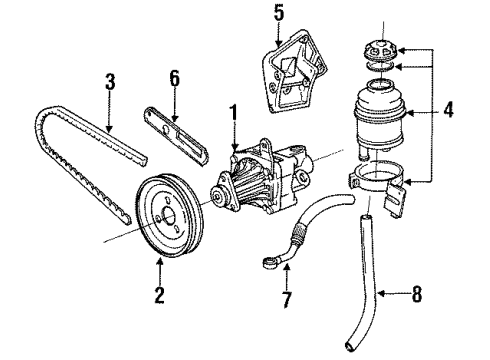 5
3
6
1
4
2
7
8