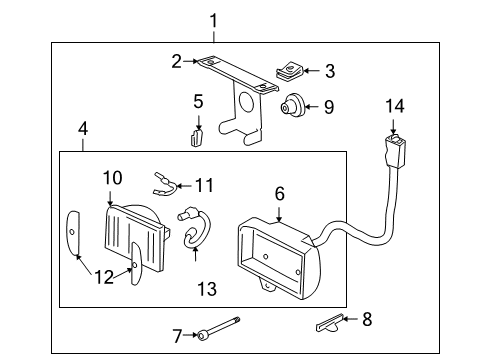 1
2
3
5
9
14
4
10
11
6
12
13
7
8