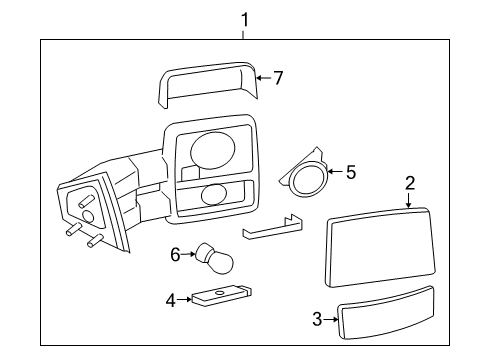 1
7
5
2
6
4
3