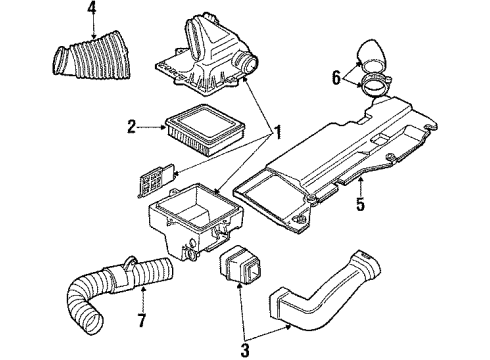 4
6
2
1
5
7
3