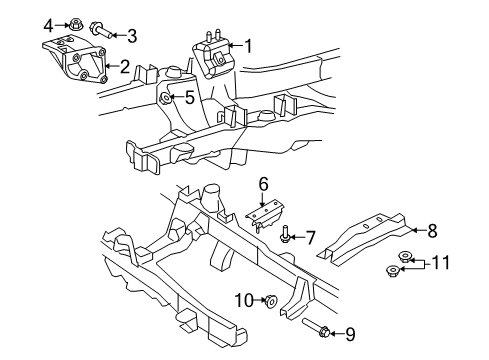 4
3
1
2
5
6
7
8
11
10
9