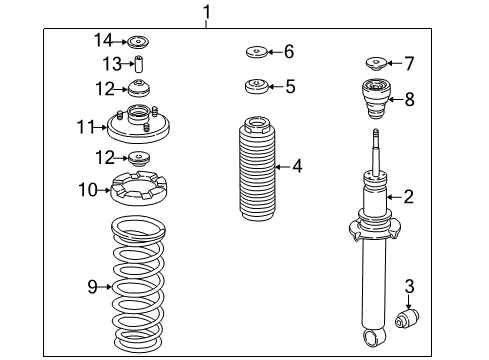 1
14
13
12
11
12
10
9
6
5
4
7
8
2
3