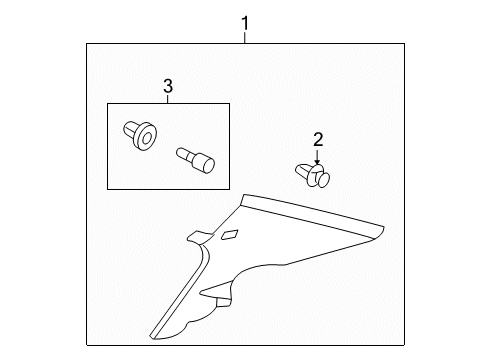 1
3
2