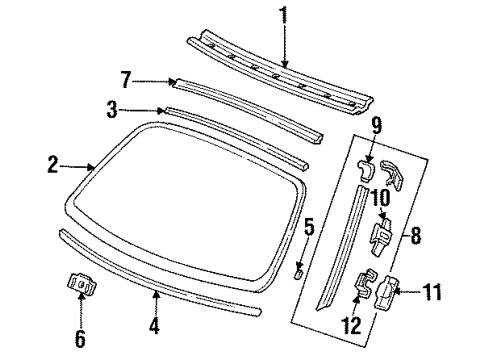 1
7
3
9
2
10
5
8
11
6
4
12