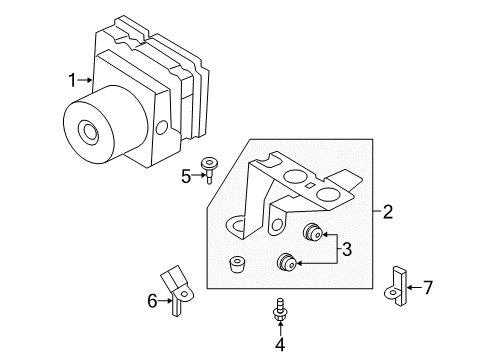 1
5
2
3
6
7
4