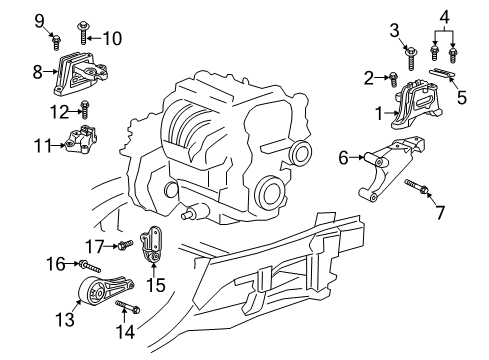 9
10
8
12
11
3
4
2
5
1
6
7
17
16
15
13
14