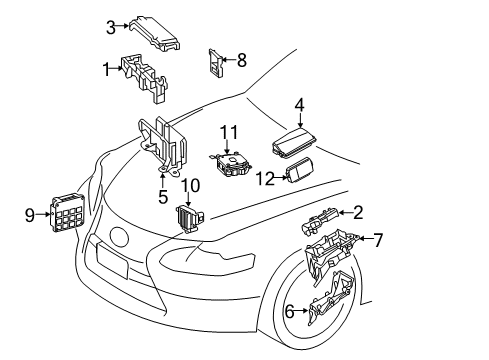 3
1
8
4
11
5
12
10
9
2
7
6