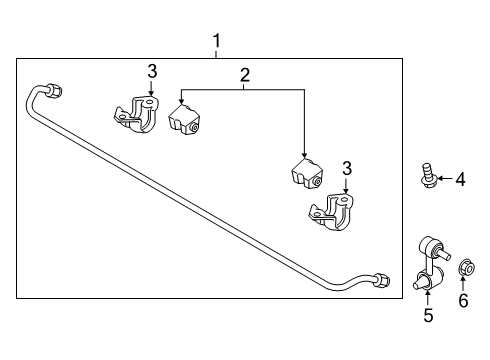 1
3
2
3
4
5
6