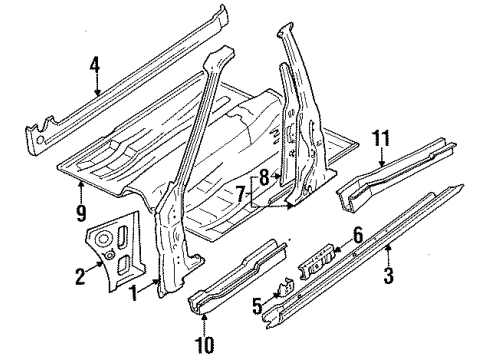 4
11
8
7
9
6
2
3
1
5
10