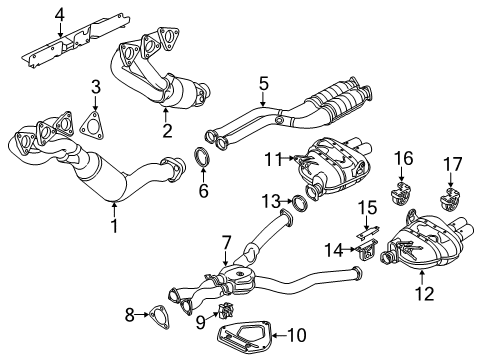 4
3
2
5
1
6
11
16
17
13
15
14
7
12
8
9
10