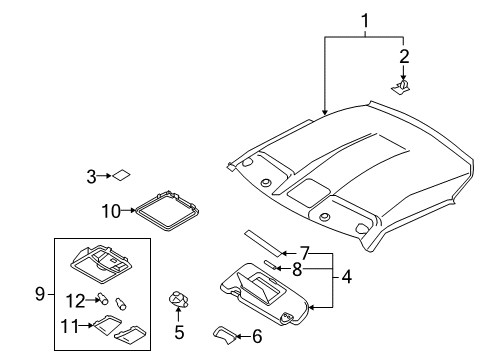 1
2
3
10
7
8
4
9
12
11
5
6