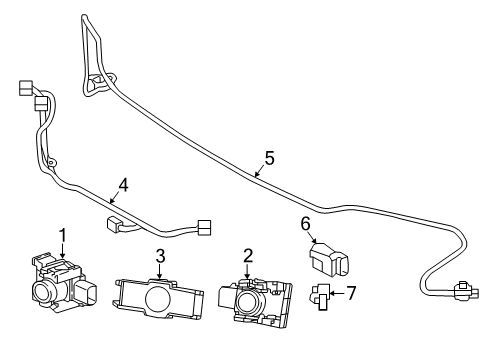 5
4
6
1
3
2
7