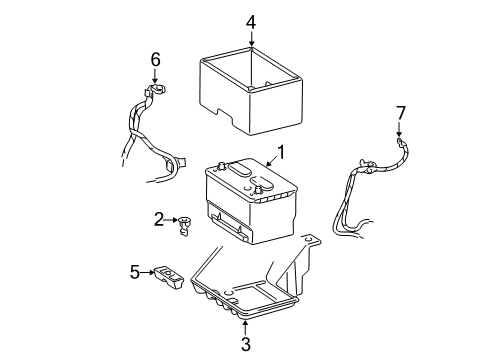 4
6
7
1
2
5
3