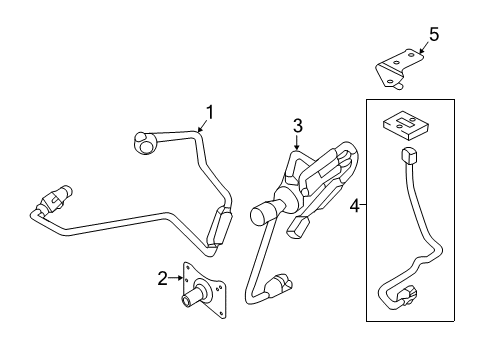 5
1
3
4
2