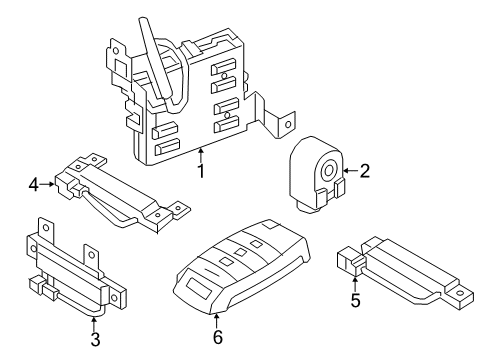 1
2
4
3
6
5