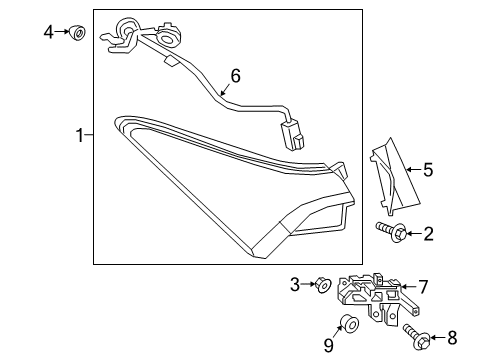 4
6
1
5
2
3
7
9
8