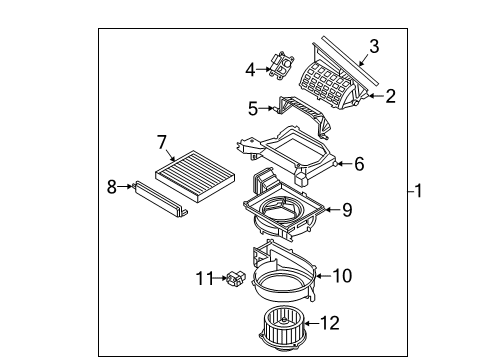 3
4
2
5
7
6
8
1
9
11
10
12