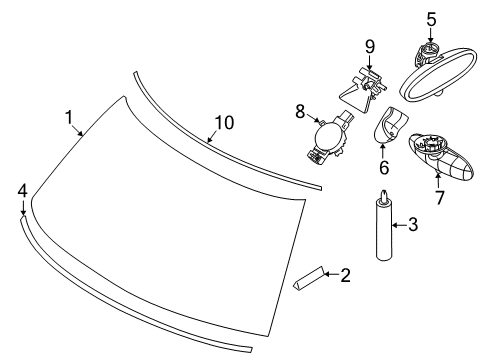 5
9
1
10
8
6
7
4
3
2