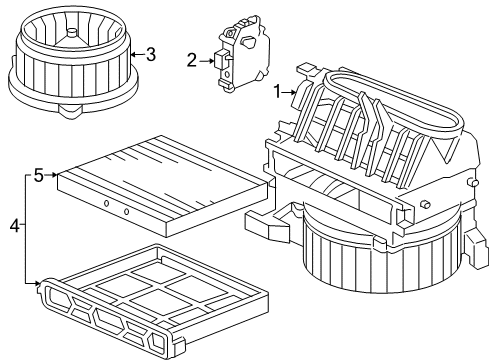 3
2
1
5
4