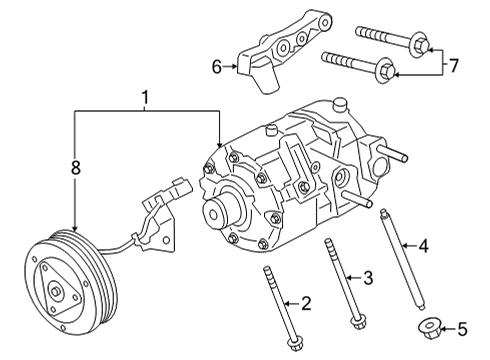 6
7
1
8
4
3
2
5