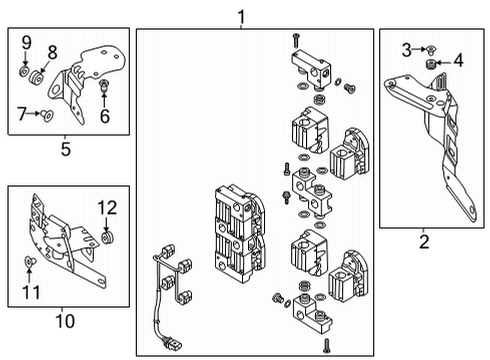 1

9
8
7
6
5

3
4
2

12
11
10