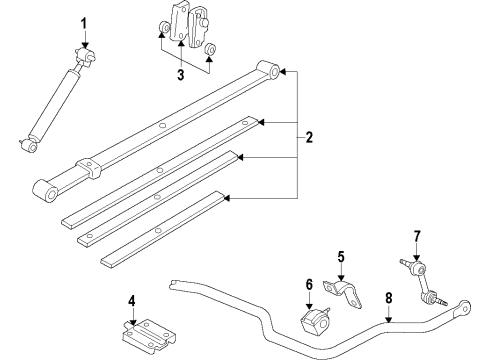 1
3
2
7
5
6
8
4