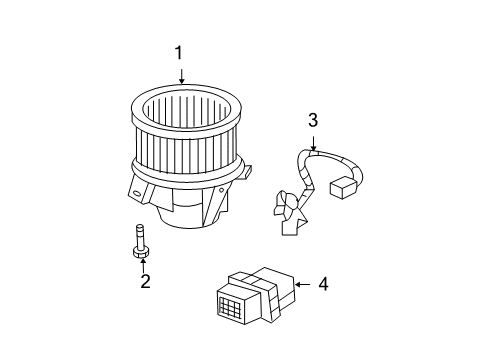 1
3
2
4