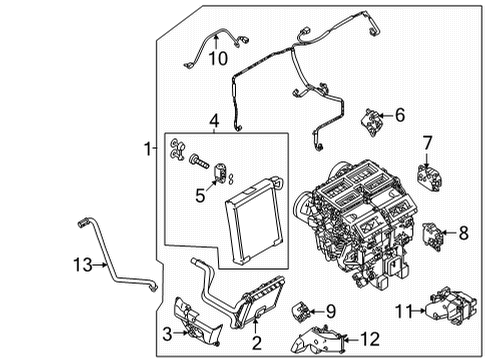 10
4
6
1
7
5
8
13
9
11
3
2
12