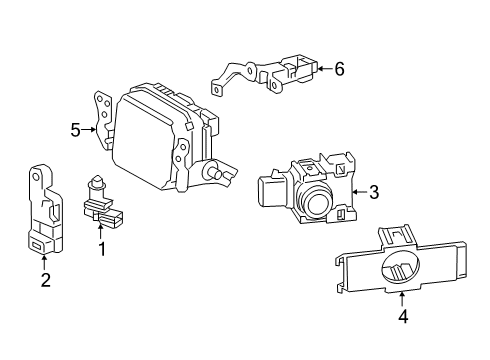 6
5
3
1
2
4