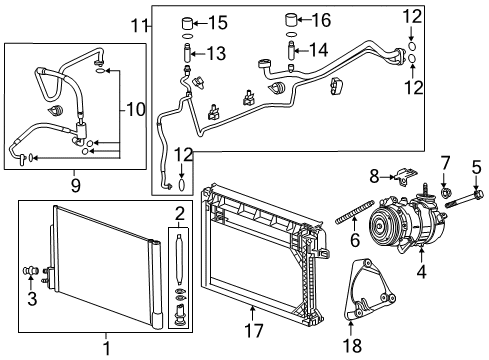 11
15
16
12
13
14
12
10
12
9
8
7
5
2
6
4
3
17
18
1