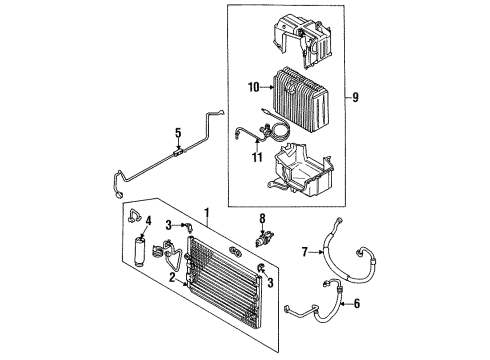 10
9
5
11
1
4
3
8
7
2
3
6