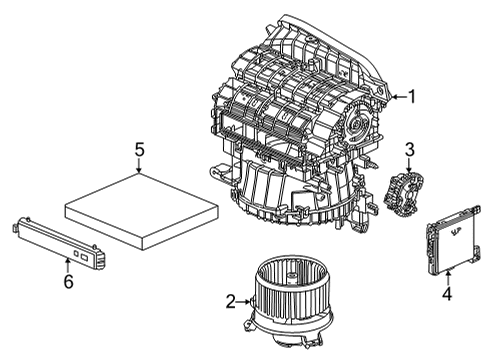 1
5
3
6
2
4